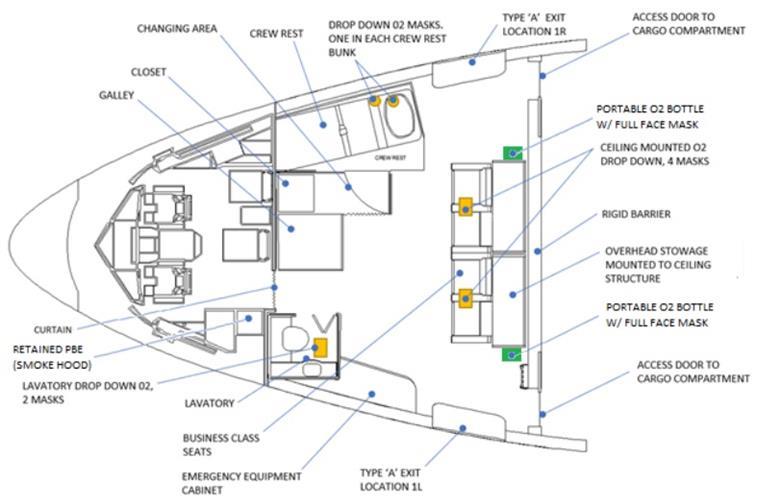 CHANGING AREA

CREW REST

DROP DOWN 02 MASKS. ONE IN EACH CREW REST BUNK

TYPE 'A' EXIT LOCATION 1R

ACCESS DOOR TO CARGO COMPARTMENT

CLOSET

GALLEY

CREW REST

PORTABLE O2 BOTTLE W/ FULL FACE MASK

CEILING MOUNTED O2 DROP DOWN, 4 MASKS

RIGID BARRIER

OVERHEAD STOWAGE MOUNTED TO CEILING STRUCTURE

PORTABLE O2 BOTTLE W/ FULL FACE MASK

ACCESS DOOR TO CARGO COMPARTMENT

CURTAIN

RETAINED PBE (SMOKE HOOD)

LAVATORY DROP DOWN 02, 2 MASKS

LAVATORY

BUSINESS CLASS SEATS

EMERGENCY EQUIPMENT CABINET

TYPE 'A' EXIT LOCATION 1L